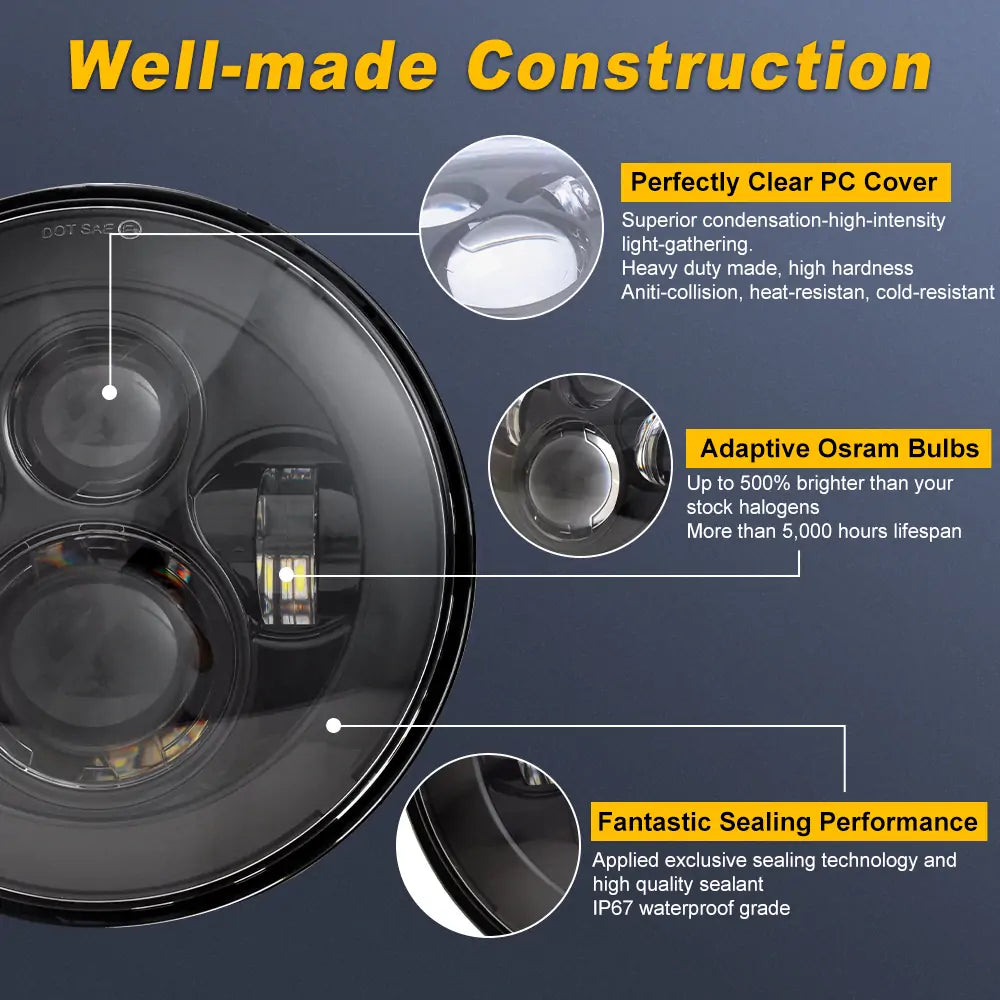 Well-made Construction

DOT SAE E

Perfectly Clear PC Cover

Superior condensation-high-intensity light-gathering.
Heavy duty made, high hardness
Aniti-collision, heat-resistan, cold-resistant

Adaptive Osram Bulbs

Up to 500% brighter than your stock halogens
More than 5,000 hours lifespan

Fantastic Sealing Performance

Applied exclusive sealing technology and high quality sealant
IP67 waterproof grade